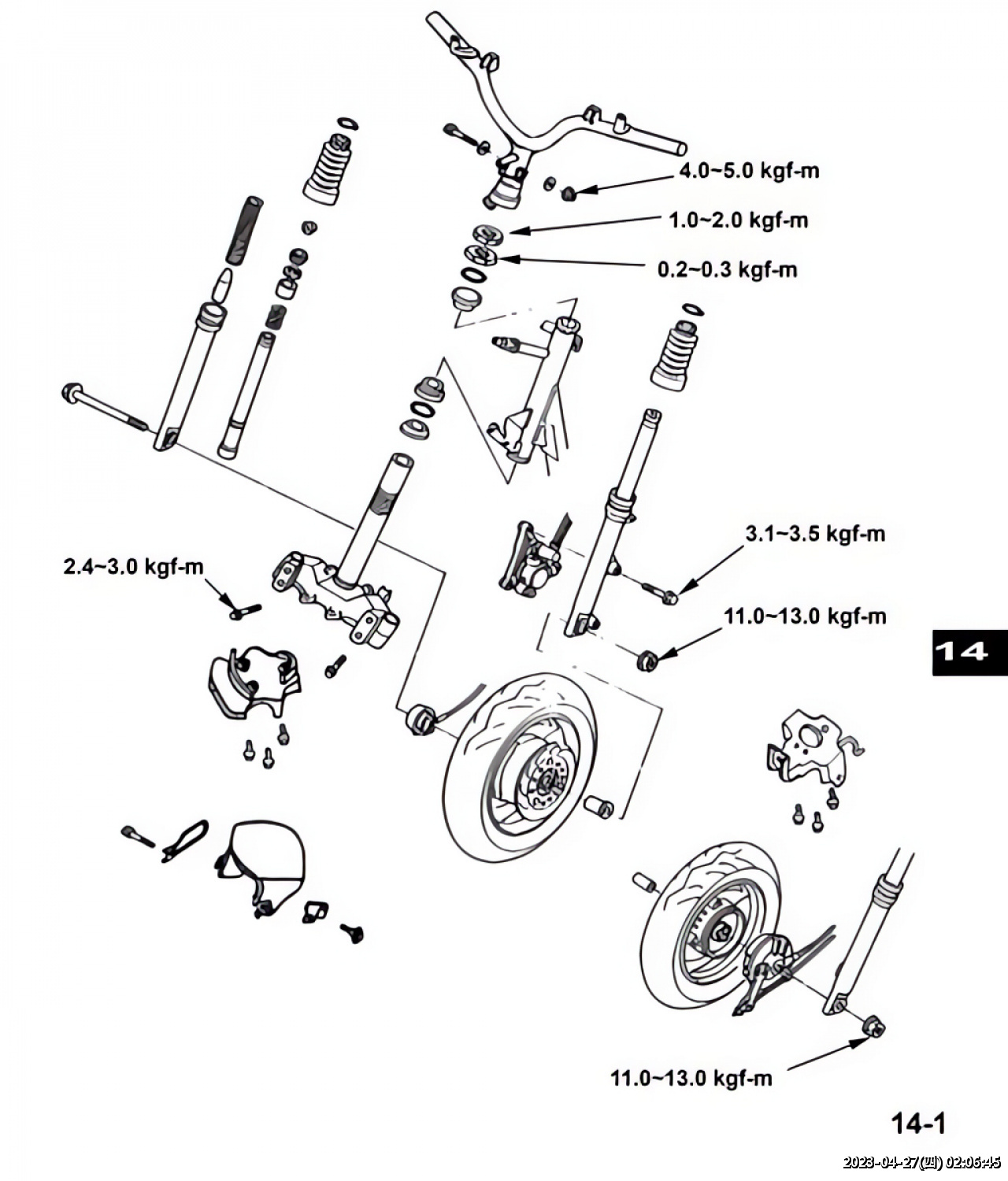 4.0~5.0 kgf-m

1.0~2.0 kgf-m

0.2~0.3 kgf-m

3.1~3.5 kgf-m

2.4~3.0 kgf-m

11.0~13.0 kgf-m

14

11.0~13.0 kgf-m

14-1

2023-04-27(四) 02:06:45